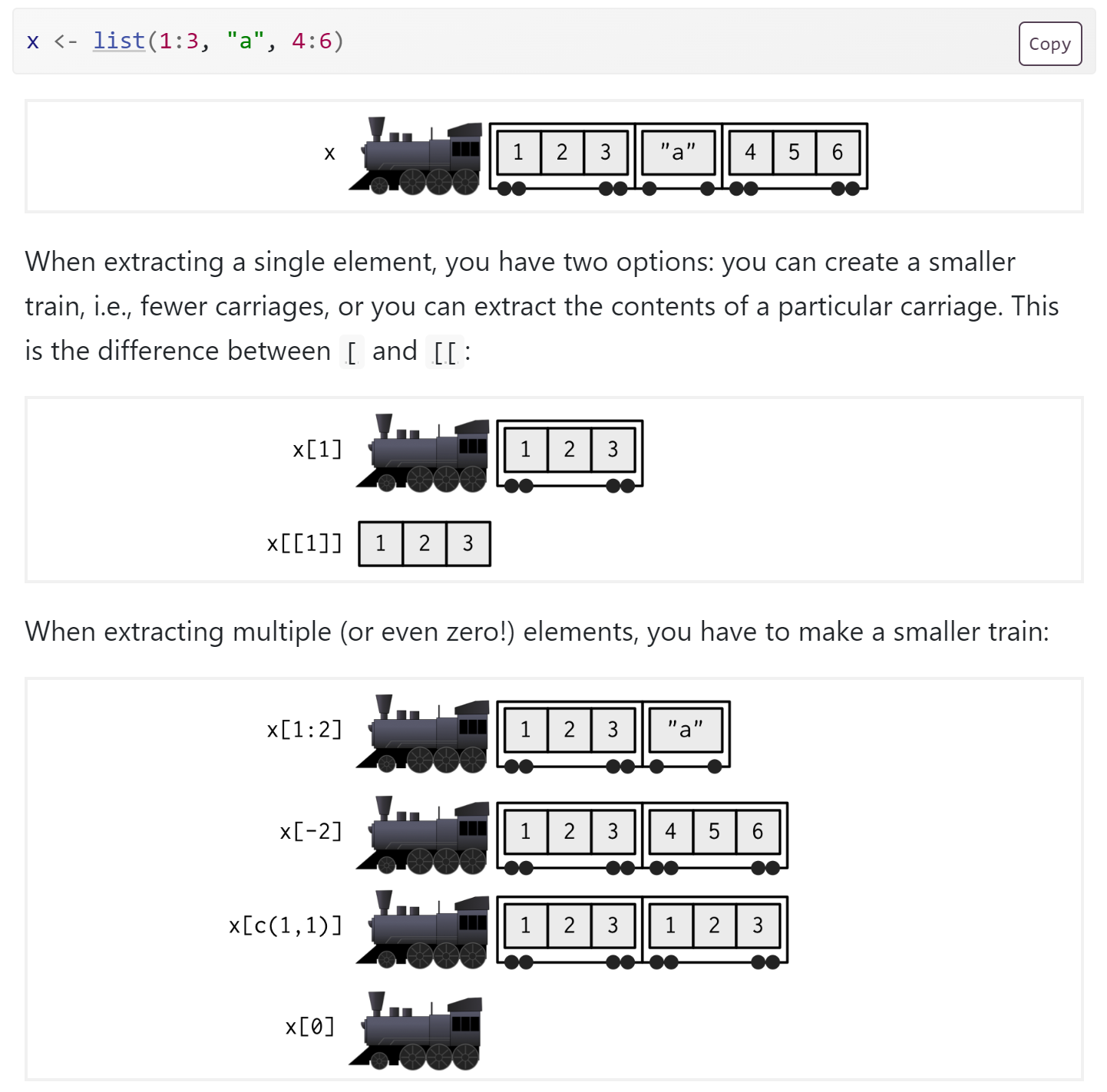 x <- list(1:3, "a", 4:6)

Copy

x 1 2 3 "a" 4 5 6

When extracting a single element, you have two options: you can create a smaller train, i.e., fewer carriages, or you can extract the contents of a particular carriage. This is the difference between [ and [[:

x[1] 1 2 3

x[[1]] 1 2 3

When extracting multiple (or even zero!) elements, you have to make a smaller train:

x[1:2] 1 2 3 "a"

x[-2] 1 2 3 4 5 6

x[c(1,1)] 1 2 3 1 2 3

x[0]